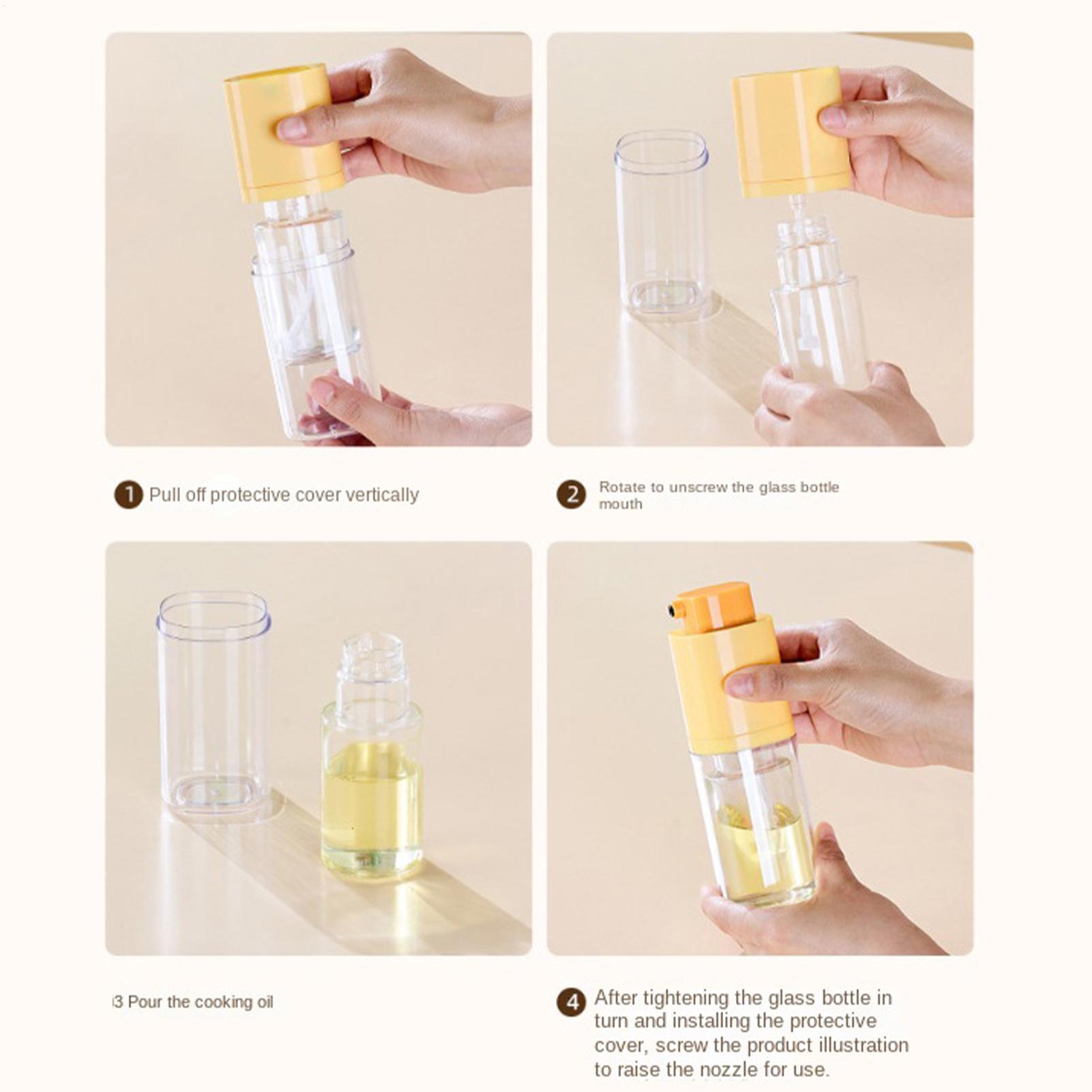 1 Pull off protective cover vertically

2 Rotate to unscrew the glass bottle mouth

3 Pour the cooking oil

4 After tightening the glass bottle in turn and installing the protective cover, screw the product illustration to raise the nozzle for use.